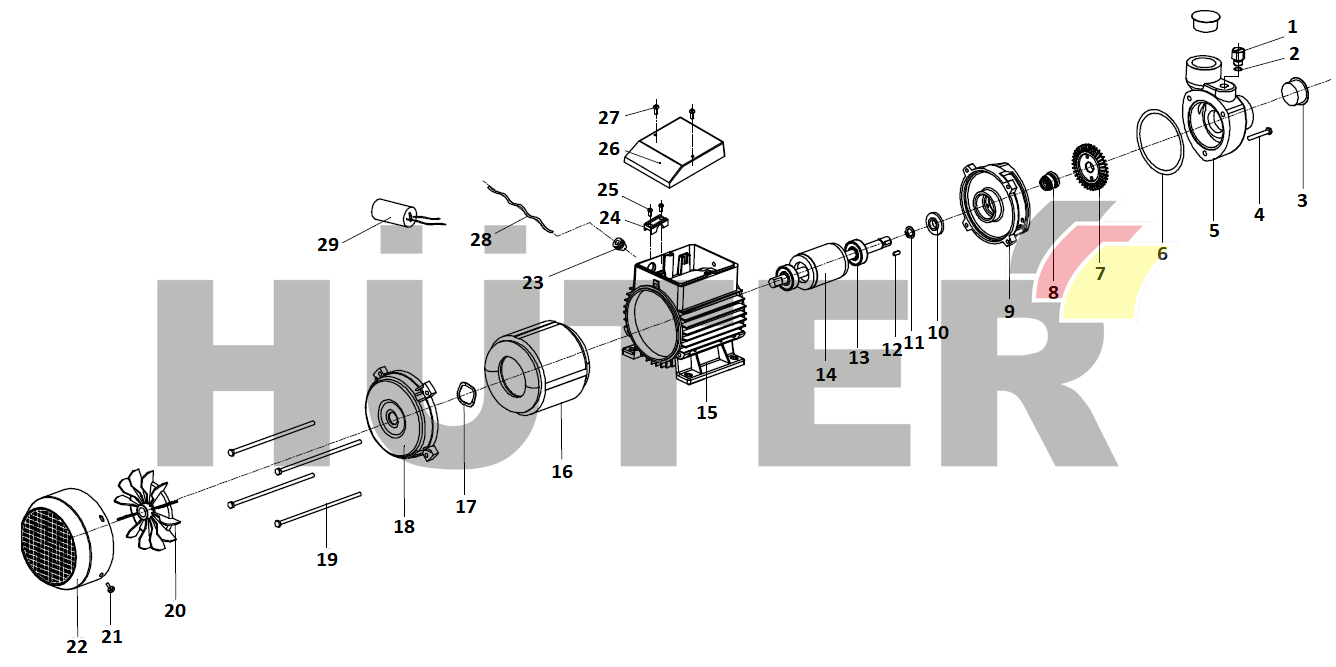 HÜTER

1
2
3
4
5
6
7
8
9
10
11
12
13
14
15
16
17
18
19
20
21
22
23
24
25
26
27
28
29