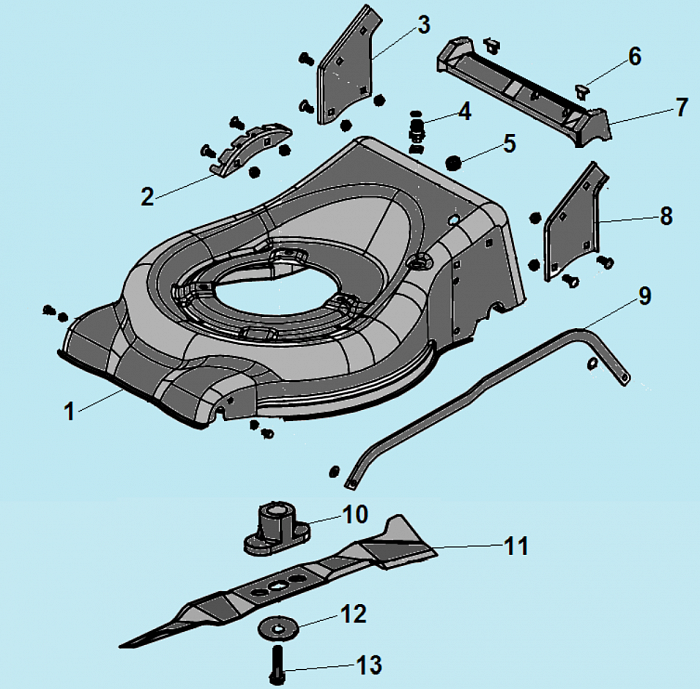 3
6
4
7
5
2
8
9
1
10
11
12
13